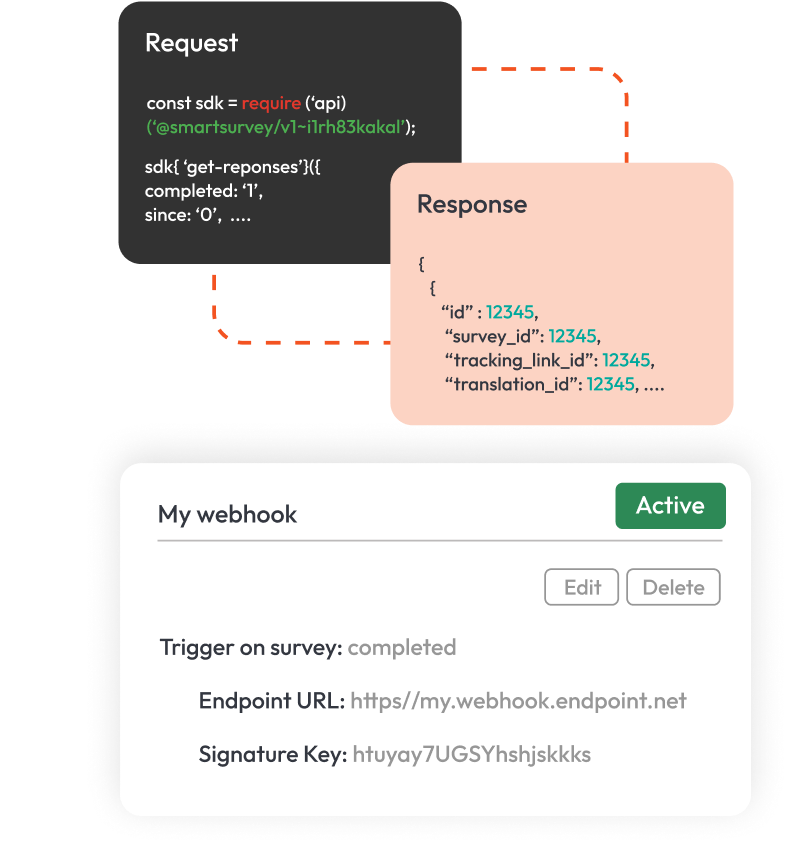 Request

const sdk = require ('api)
('@smartsurvey/v1~i1rh83kakal');

sdk{ 'get-reponses'}({
completed: '1',
since: '0', ....

Response

{
{
"id" : 12345,
"survey_id": 12345,
"tracking_link_id": 12345,
"translation_id": 12345, ....

My webhook

Active

Edit Delete

Trigger on survey: completed

Endpoint URL: https//my.webhook.endpoint.net

Signature Key: htuyay7UGSYhshjskkks